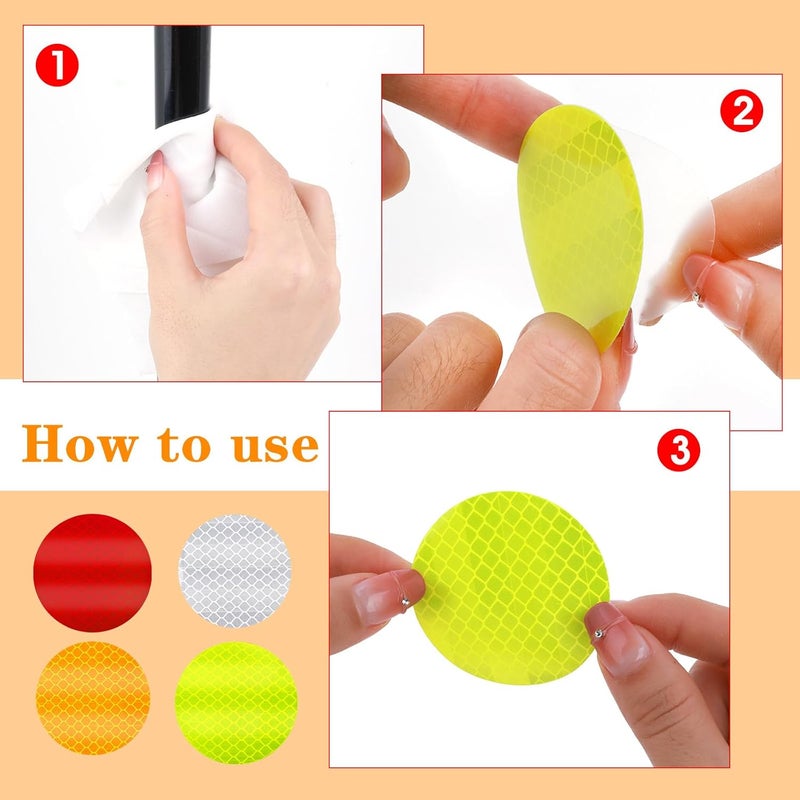 1

2

How to use

3